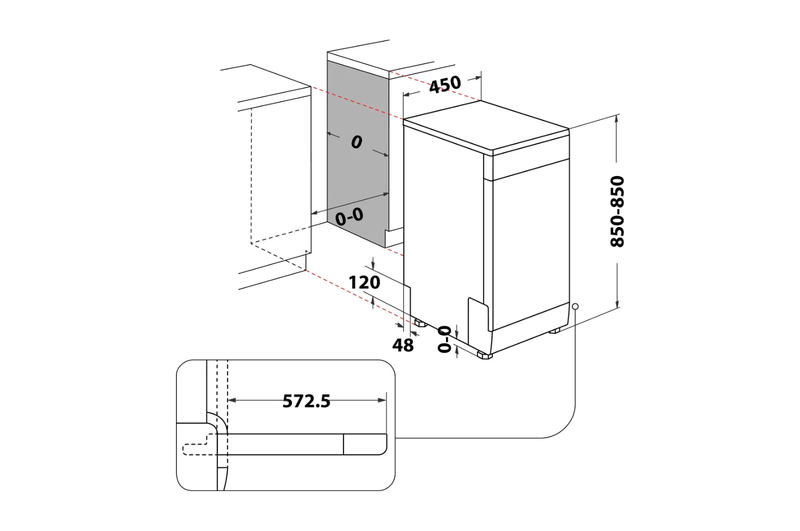 450
0
0-0
850-850
120
48
0-0
572.5